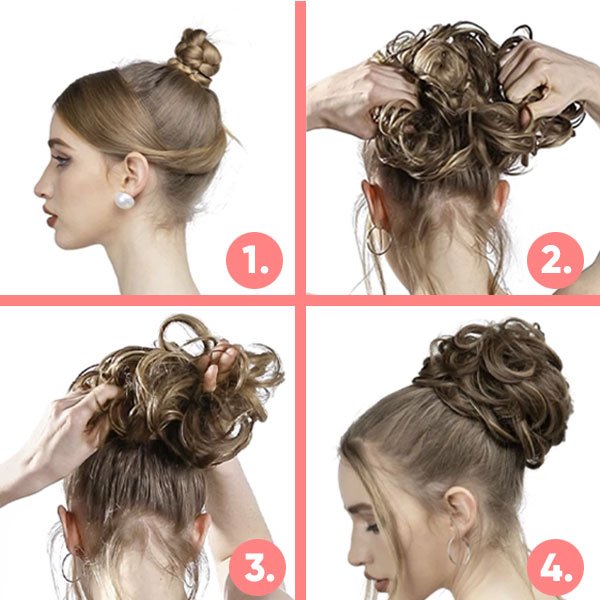 1.

2.

3.

4.