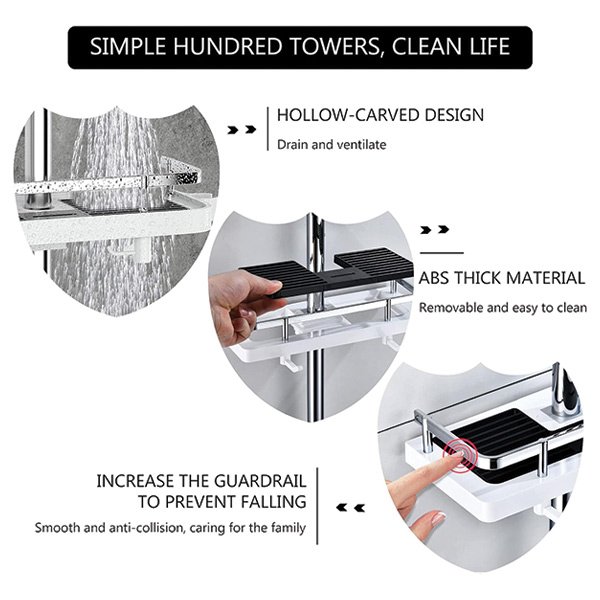 SIMPLE HUNDRED TOWERS, CLEAN LIFE

HOLLOW-CARVED DESIGN

Drain and ventilate

ABS THICK MATERIAL

Removable and easy to clean

INCREASE THE GUARDRAIL TO PREVENT FALLING

Smooth and anti-collision, caring for the family